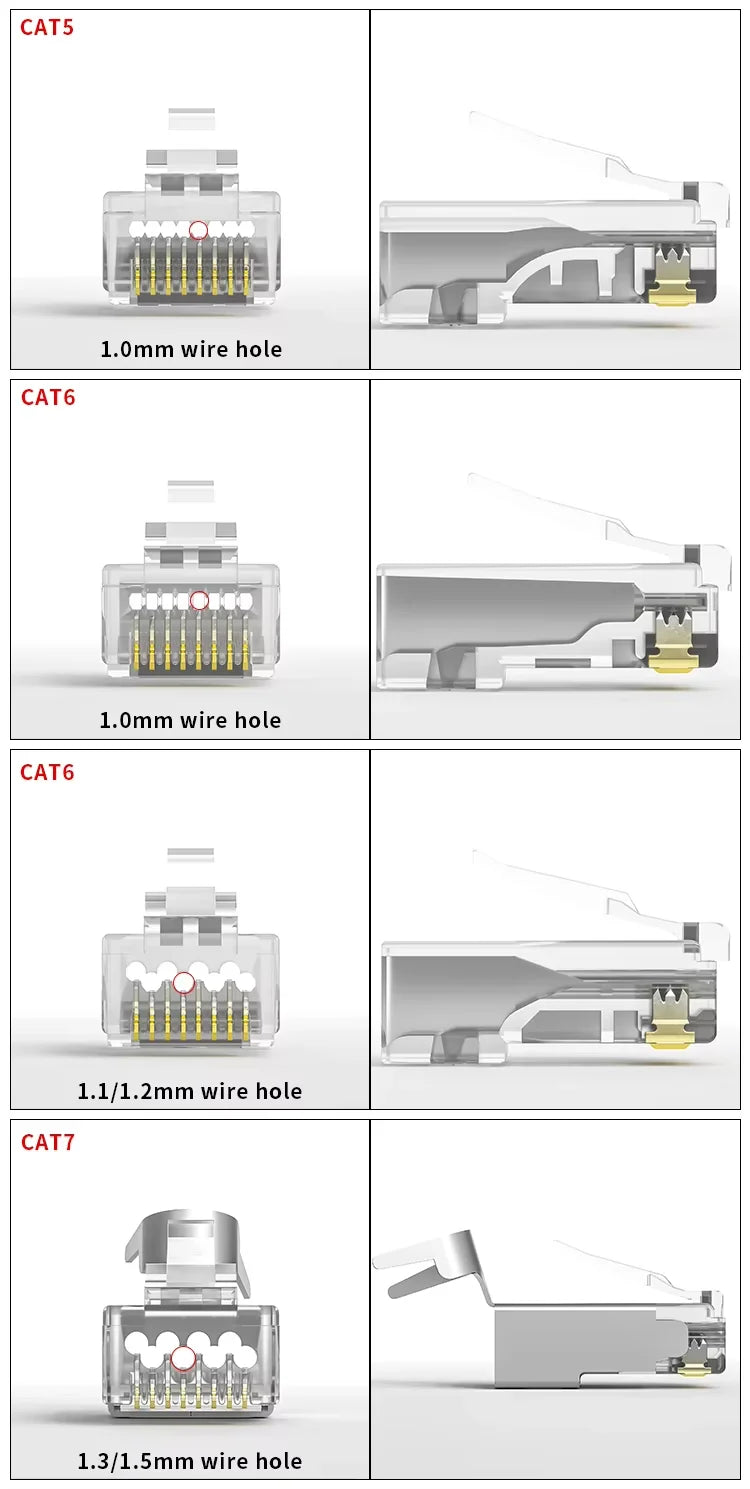 CAT5

1.0mm wire hole

CAT6

1.0mm wire hole

CAT6

1.1/1.2mm wire hole

CAT7

1.3/1.5mm wire hole